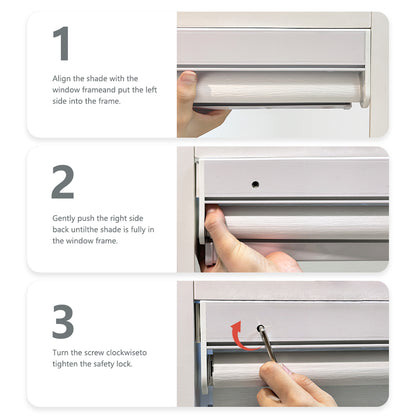 1

Align the shade with the window frameand put the left side into the frame.

2

Gently push the right side back untilthe shade is fully in the window frame.

3

Turn the screw clockwiseto tighten the safety lock.